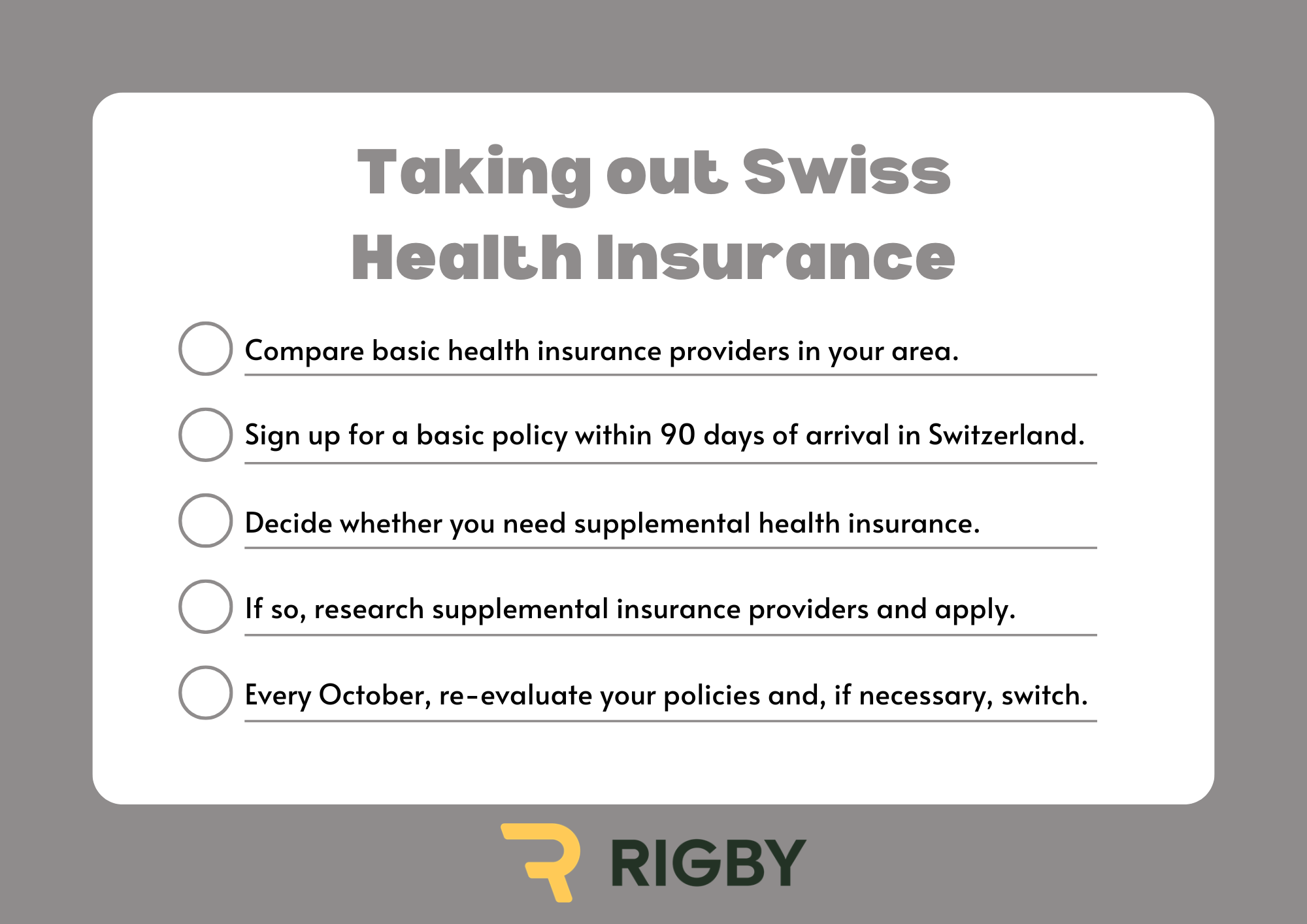 Taking out Swiss Health Insurance

Compare basic health insurance providers in your area.

Sign up for a basic policy within 90 days of arrival in Switzerland.

Decide whether you need supplemental health insurance.

If so, research supplemental insurance providers and apply.

Every October, re-evaluate your policies and, if necessary, switch.

RIGBY